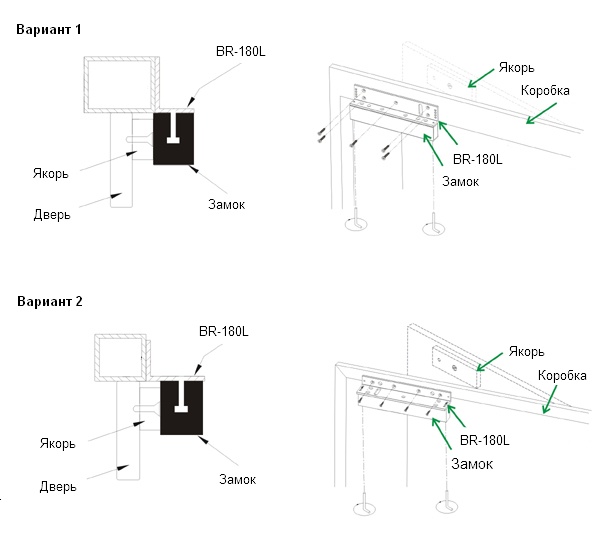 Вариант 1

BR-180L

Якорь

Дверь

Замок

Якорь

Коробка

BR-180L

Замок

Вариант 2

BR-180L

Якорь

Дверь

Замок

Якорь

Коробка

BR-180L

Замок